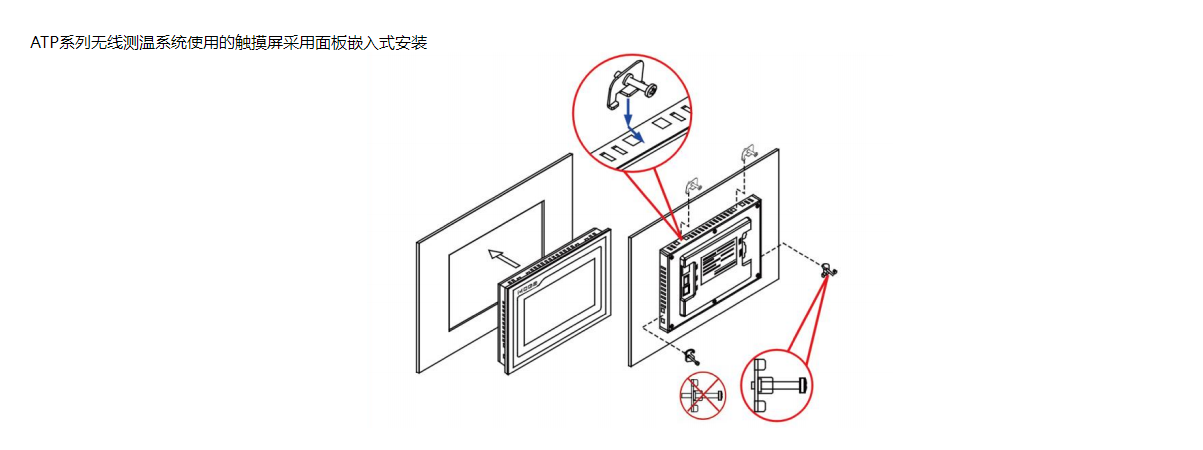 ATP系列无线测温系统使用的触摸屏采用面板嵌入式安装